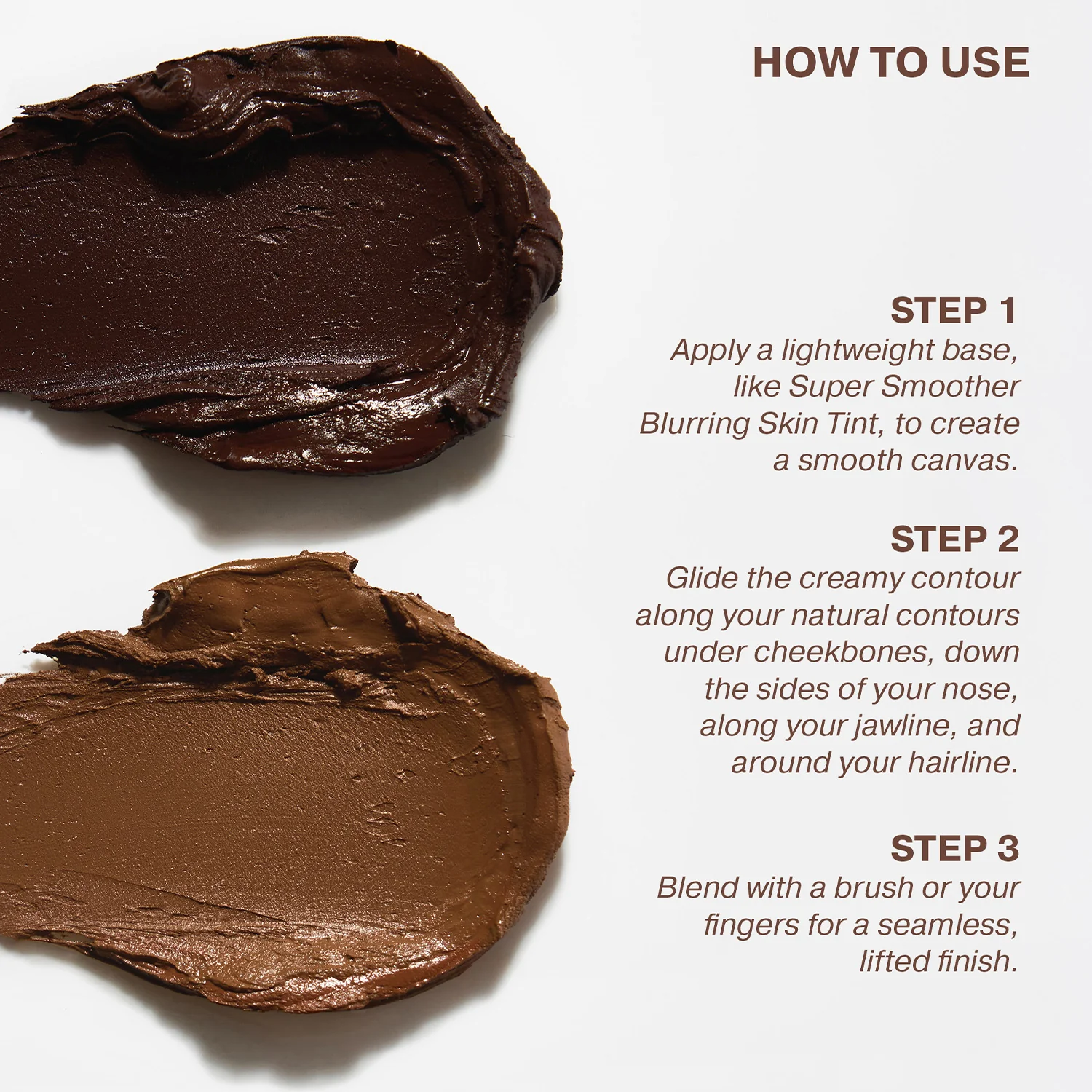 HOW TO USE

STEP 1
Apply a lightweight base, like Super Smoother Blurring Skin Tint, to create a smooth canvas.

STEP 2
Glide the creamy contour along your natural contours under cheekbones, down the sides of your nose, along your jawline, and around your hairline.

STEP 3
Blend with a brush or your fingers for a seamless, lifted finish.